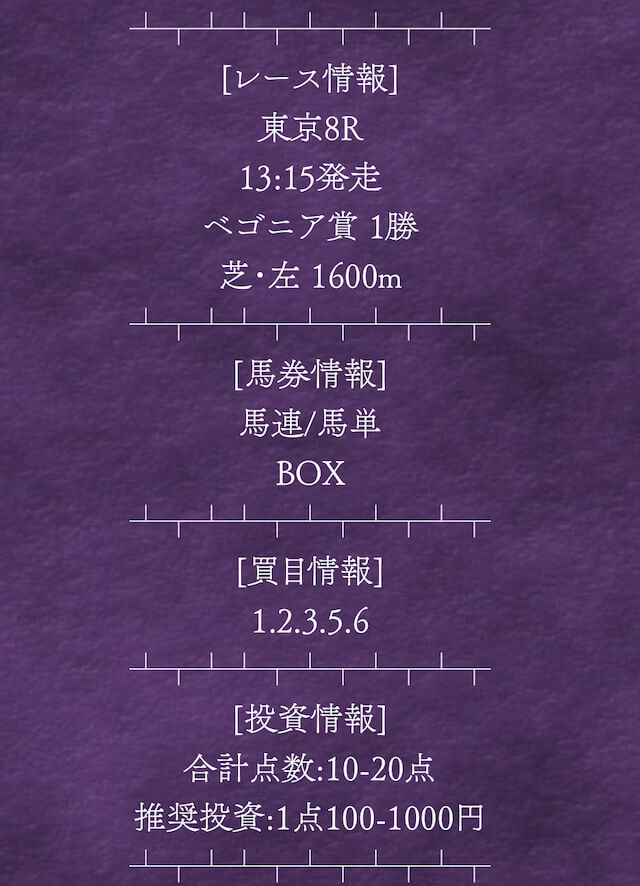 [レース情報]
東京8R
13:15発走
ベゴニア賞 1勝
芝･左 1600m

[馬券情報]
馬連/馬単
BOX

[買目情報]
1.2.3.5.6

[投資情報]
合計点数:10-20点
推奨投資:1点100-1000円